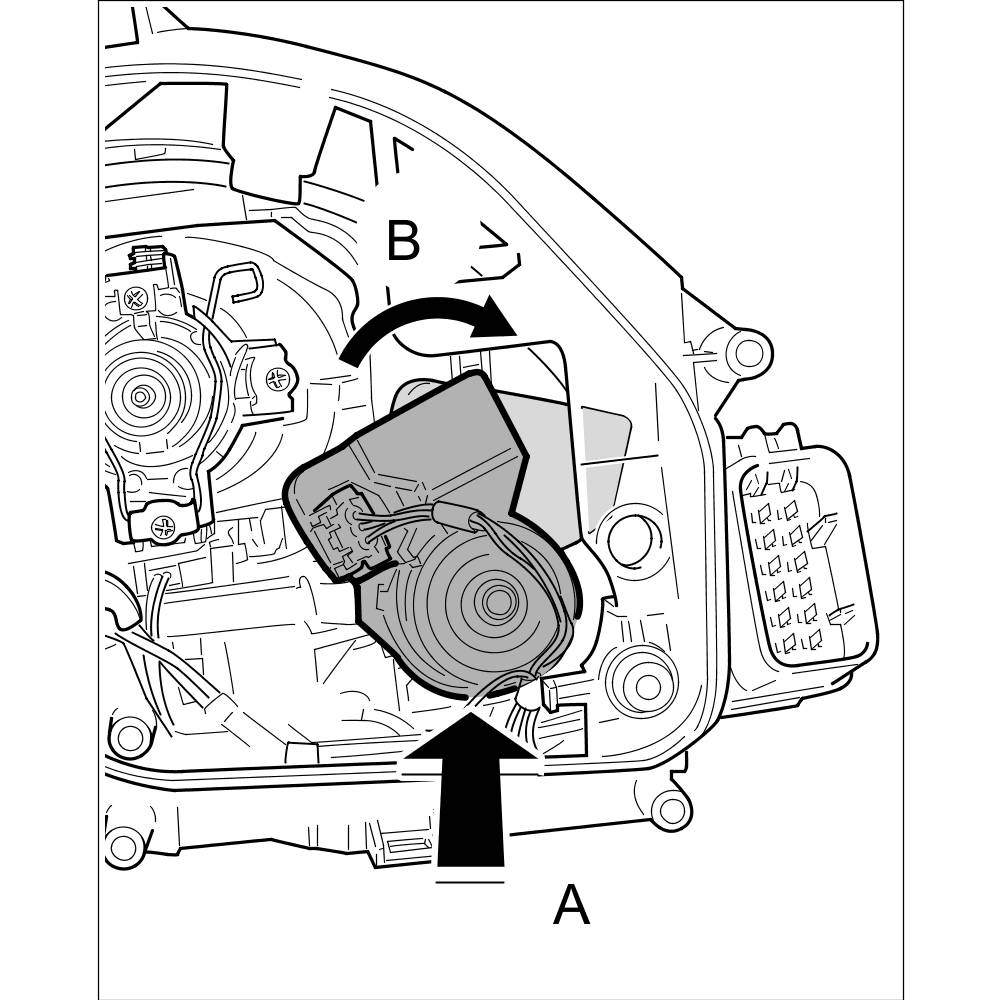 B

A