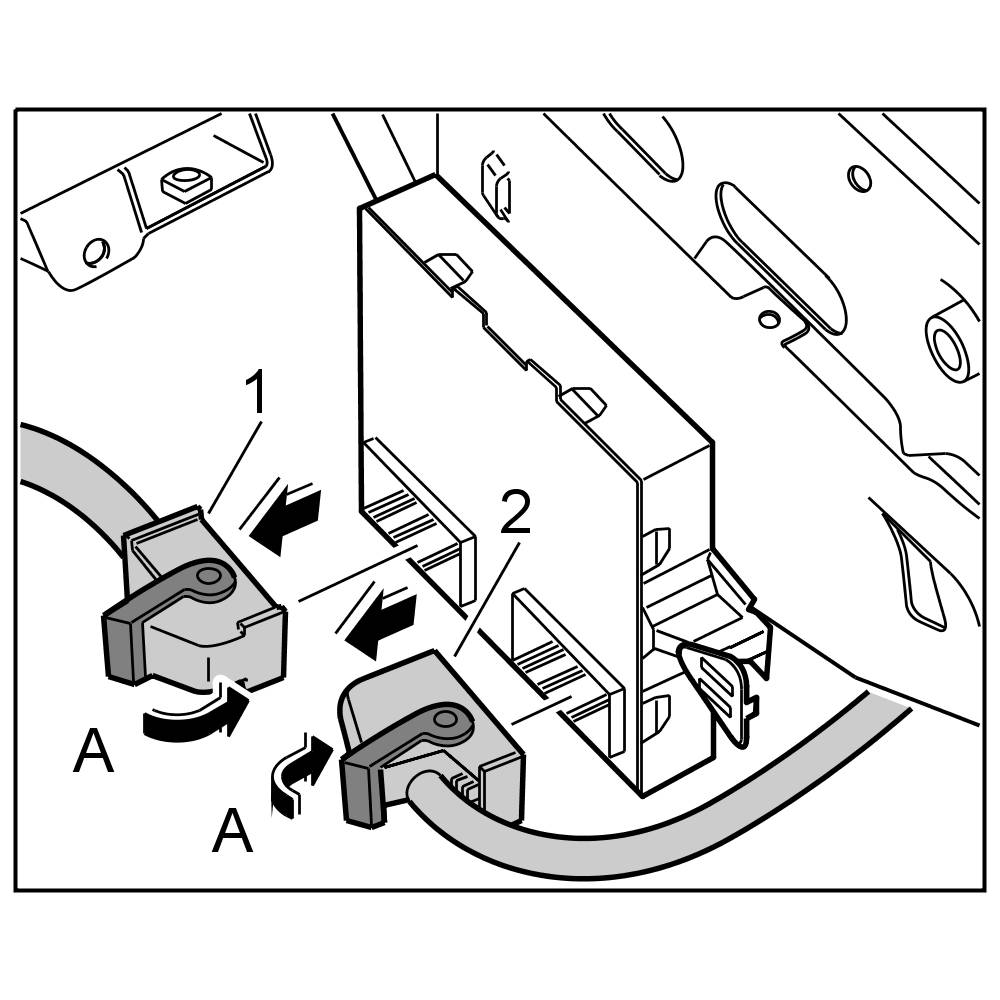 1
2
A
A