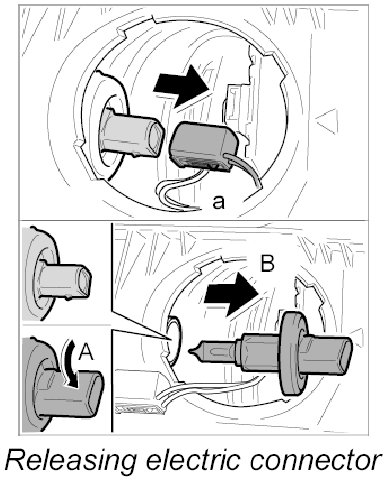 a

B

A

Releasing electric connector