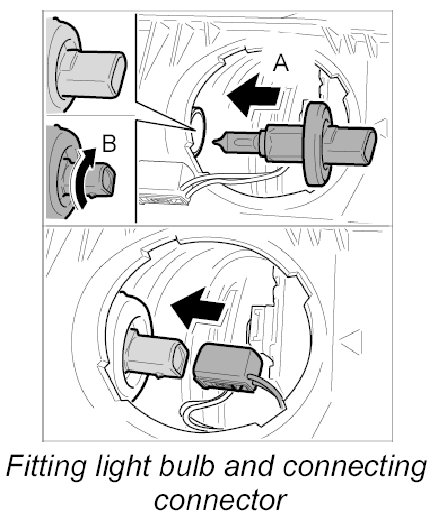 A

B

Fitting light bulb and connecting connector