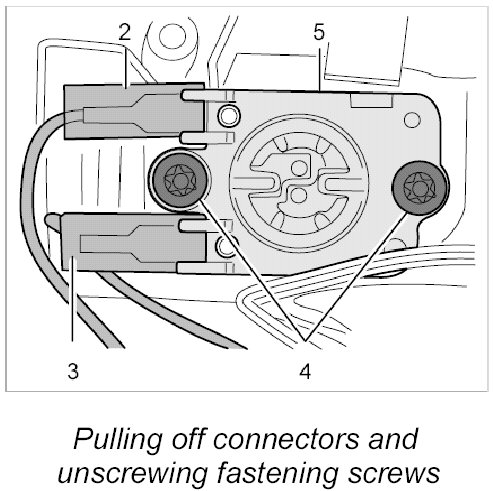 2
5
3
4

Pulling off connectors and unscrewing fastening screws