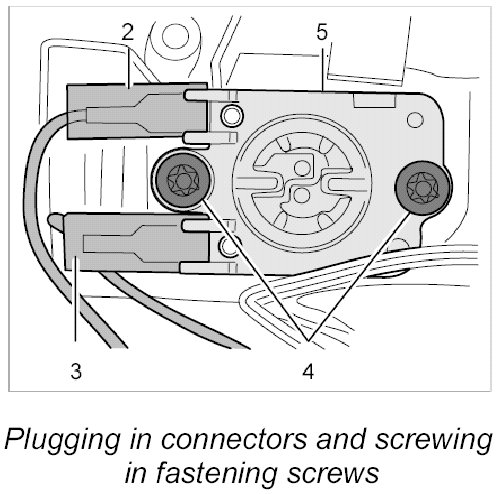 2

5

3

4

Plugging in connectors and screwing in fastening screws