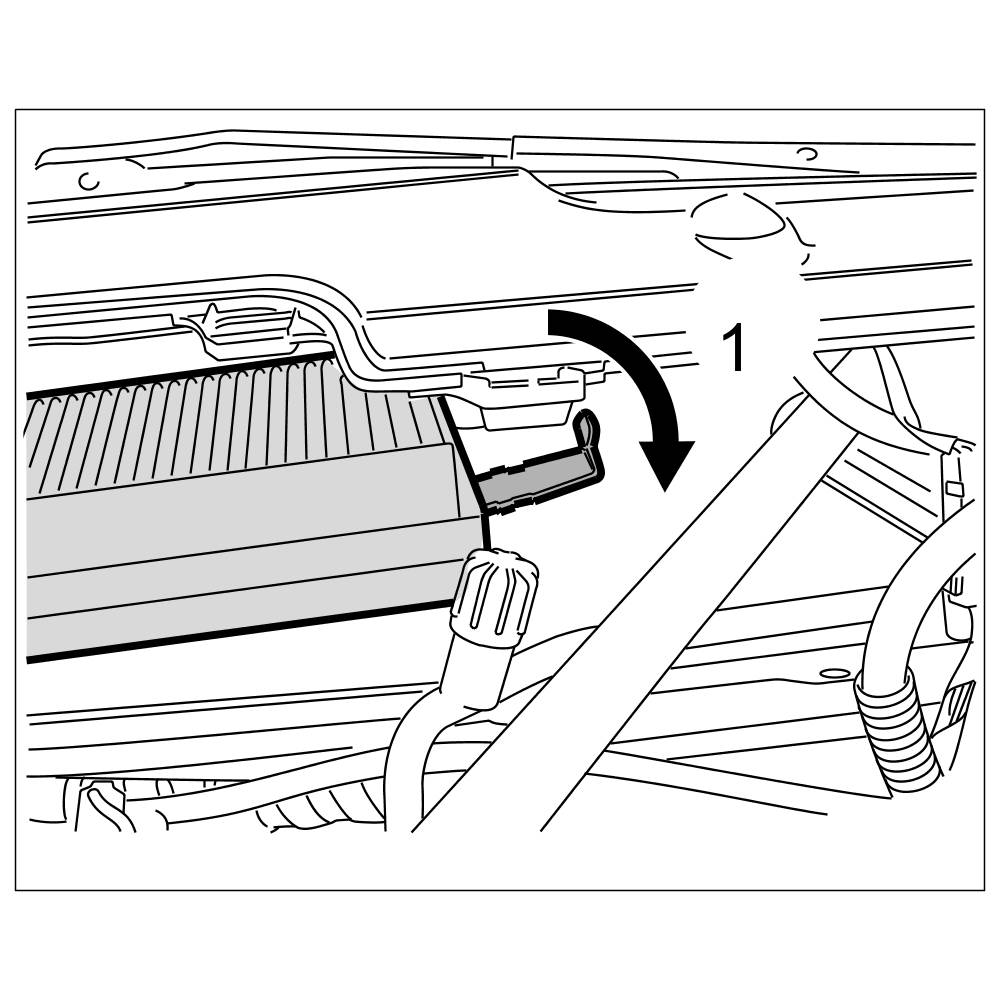 1