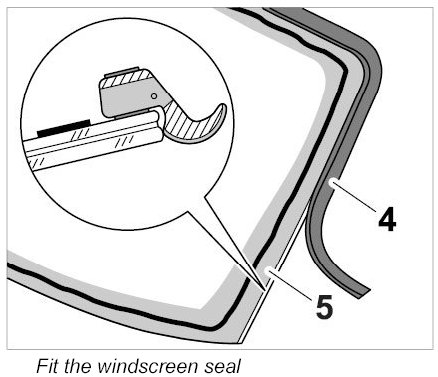 4

5

Fit the windscreen seal