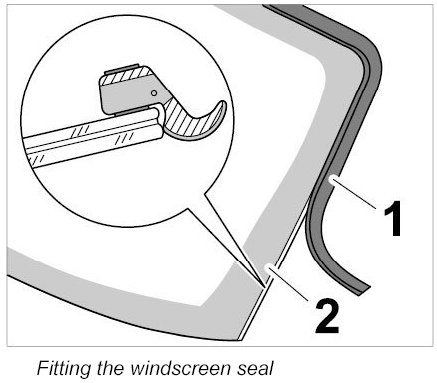 1

2

Fitting the windscreen seal