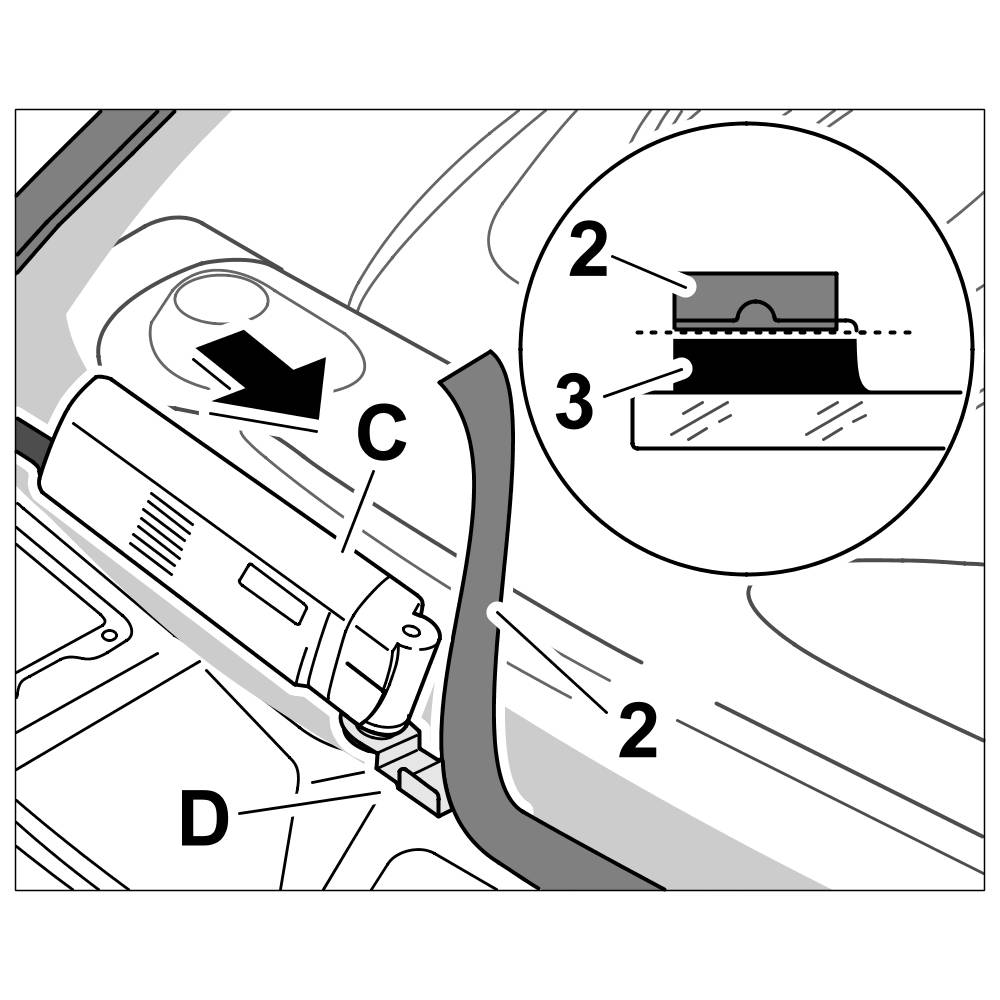 2
3
C
2
D