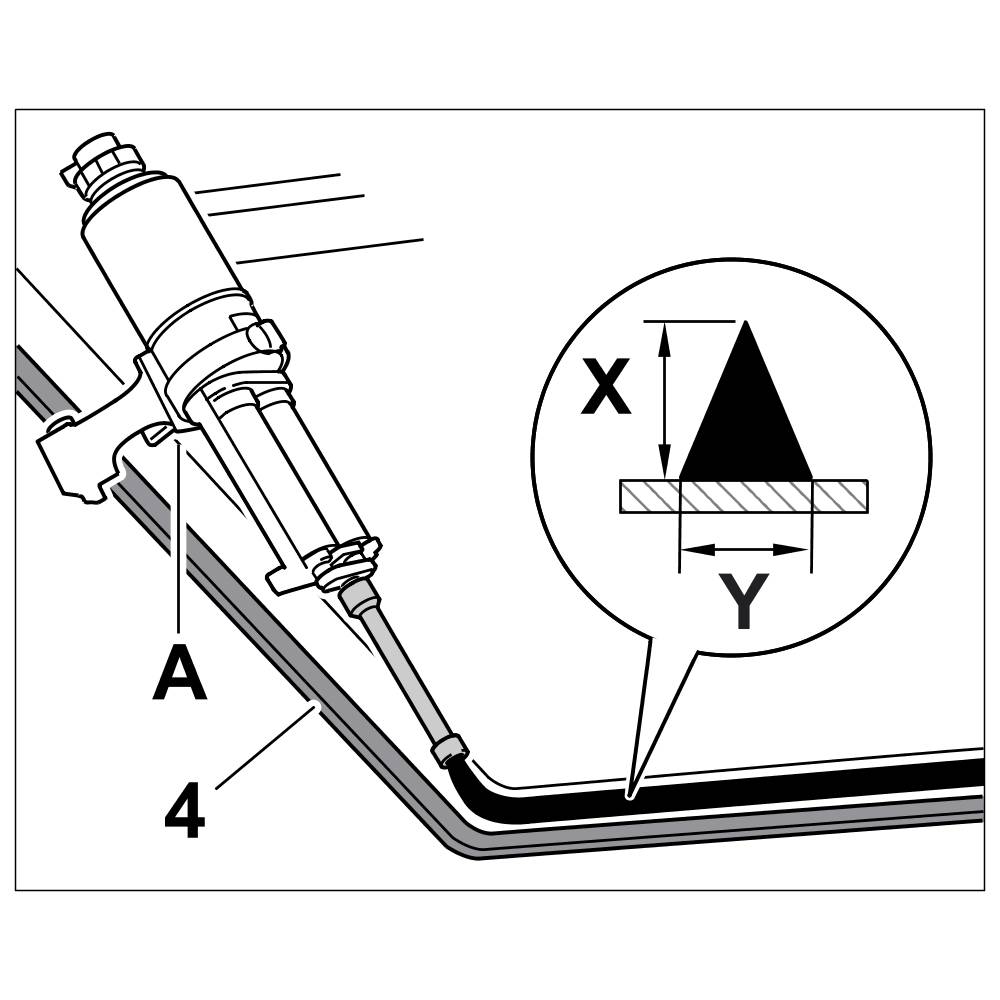 X
Y
A
4