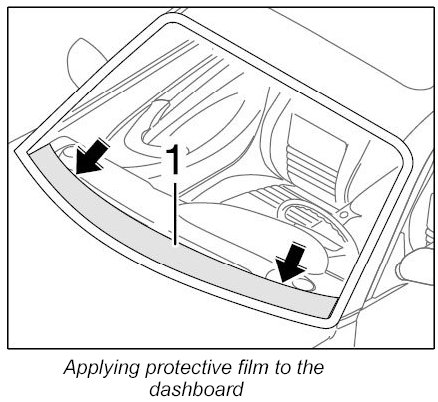 1

Applying protective film to the dashboard