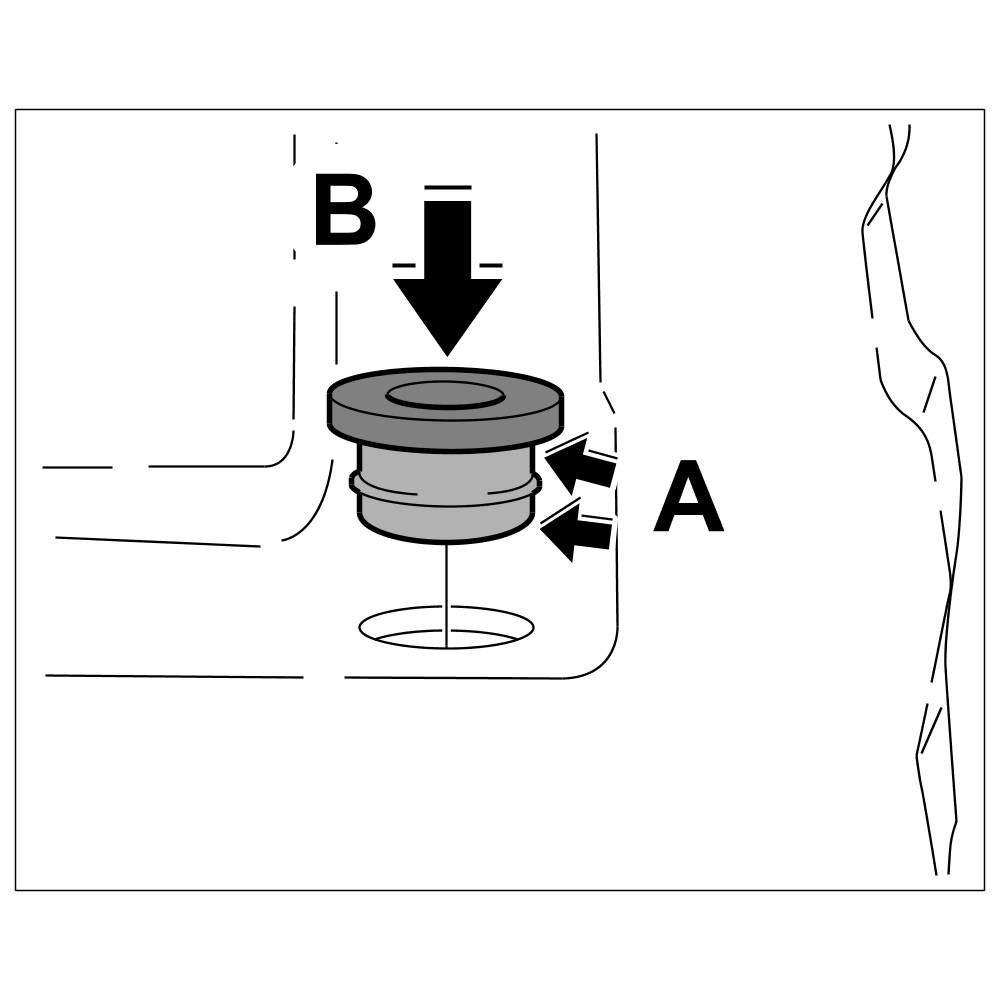 B
A