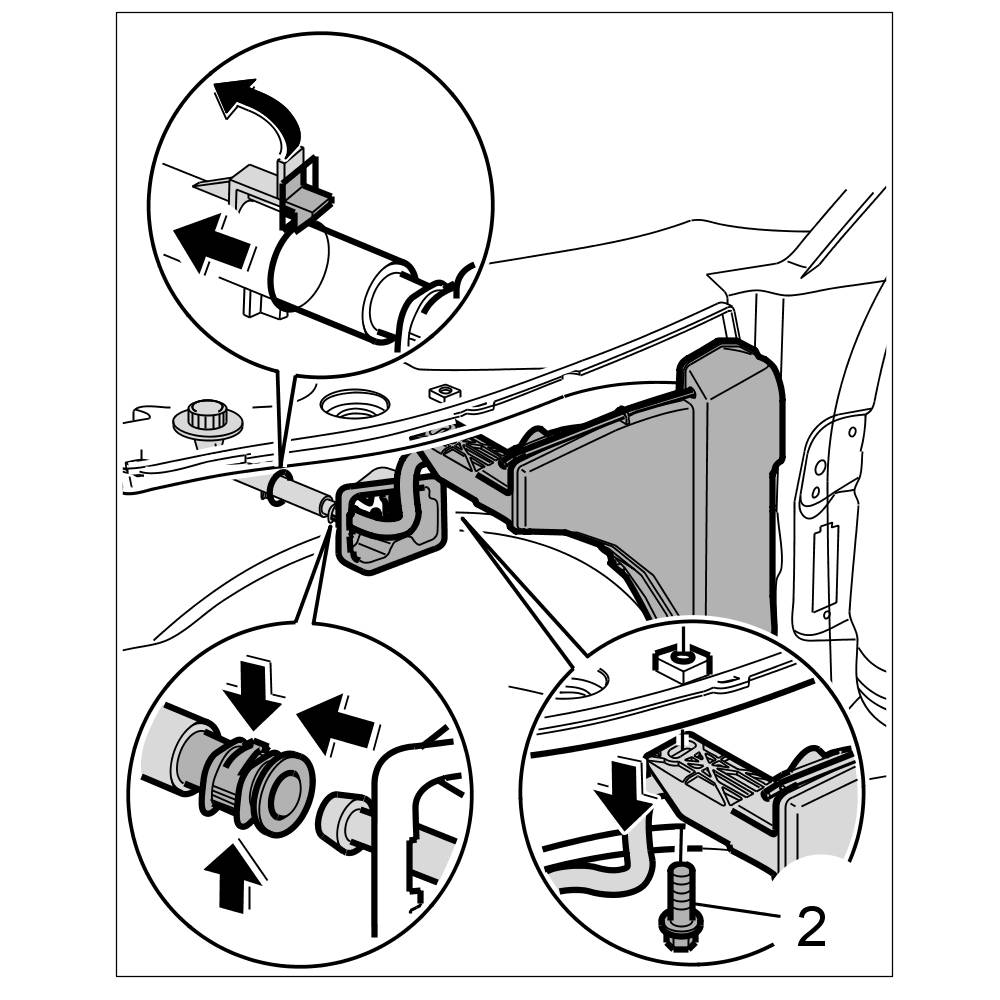 2