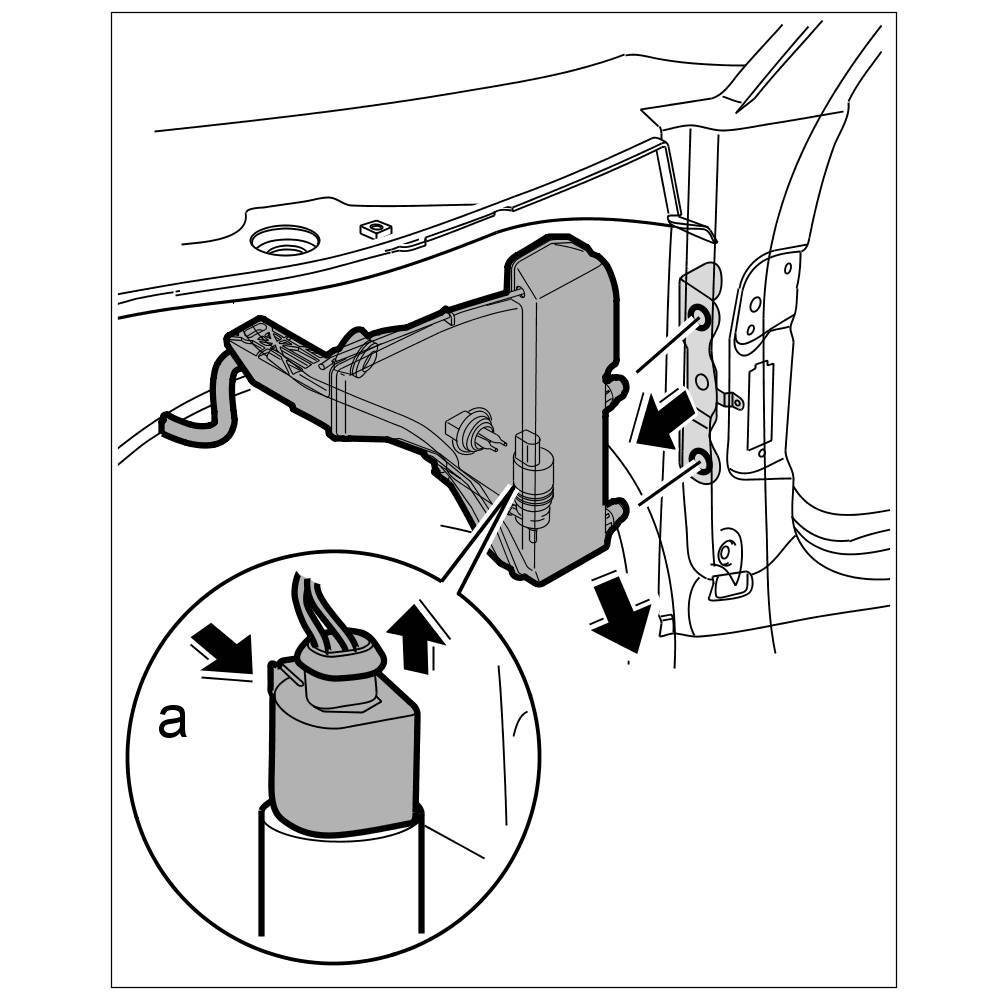 a