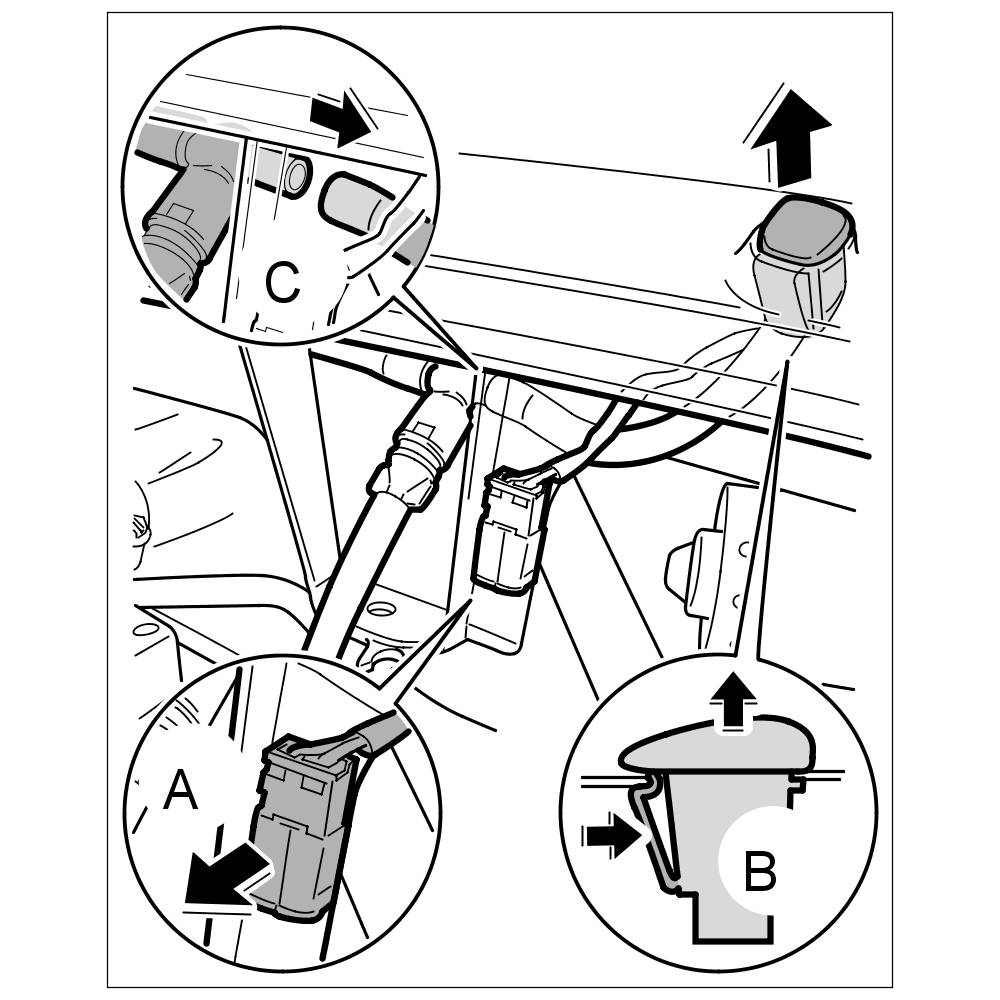 C

A

B