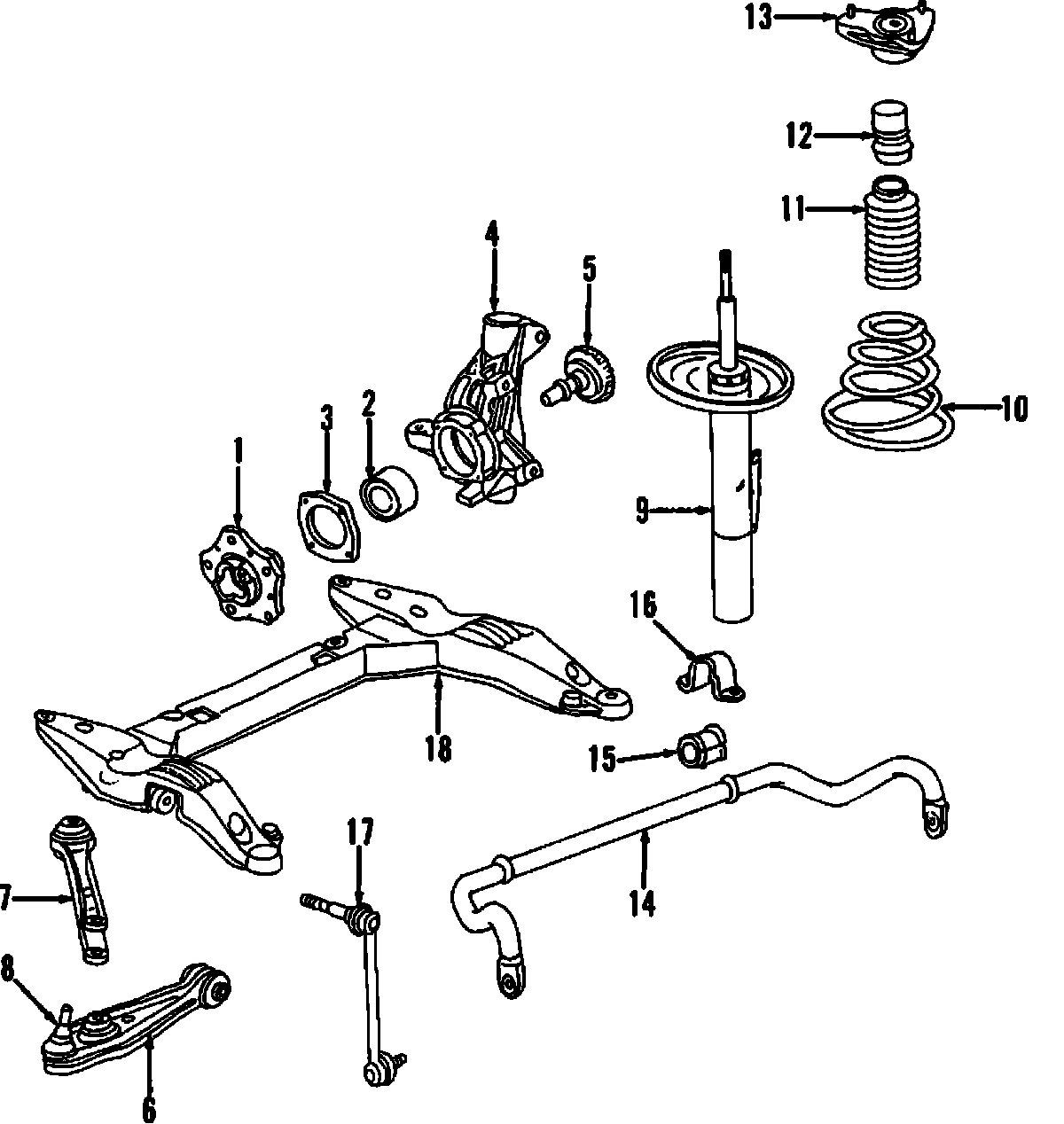 13
12
11
4
5
10
3
2
1
9
16
18
15
17
14
7
8
6