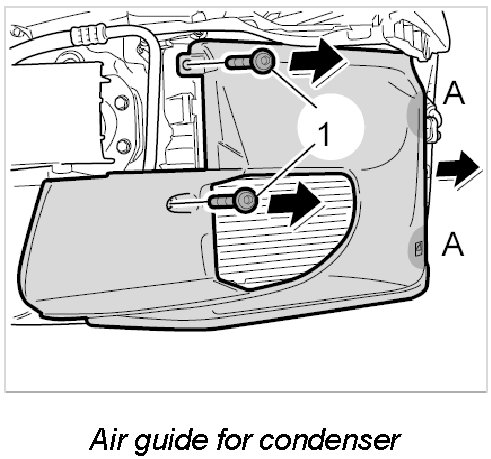 A
1
A

Air guide for condenser