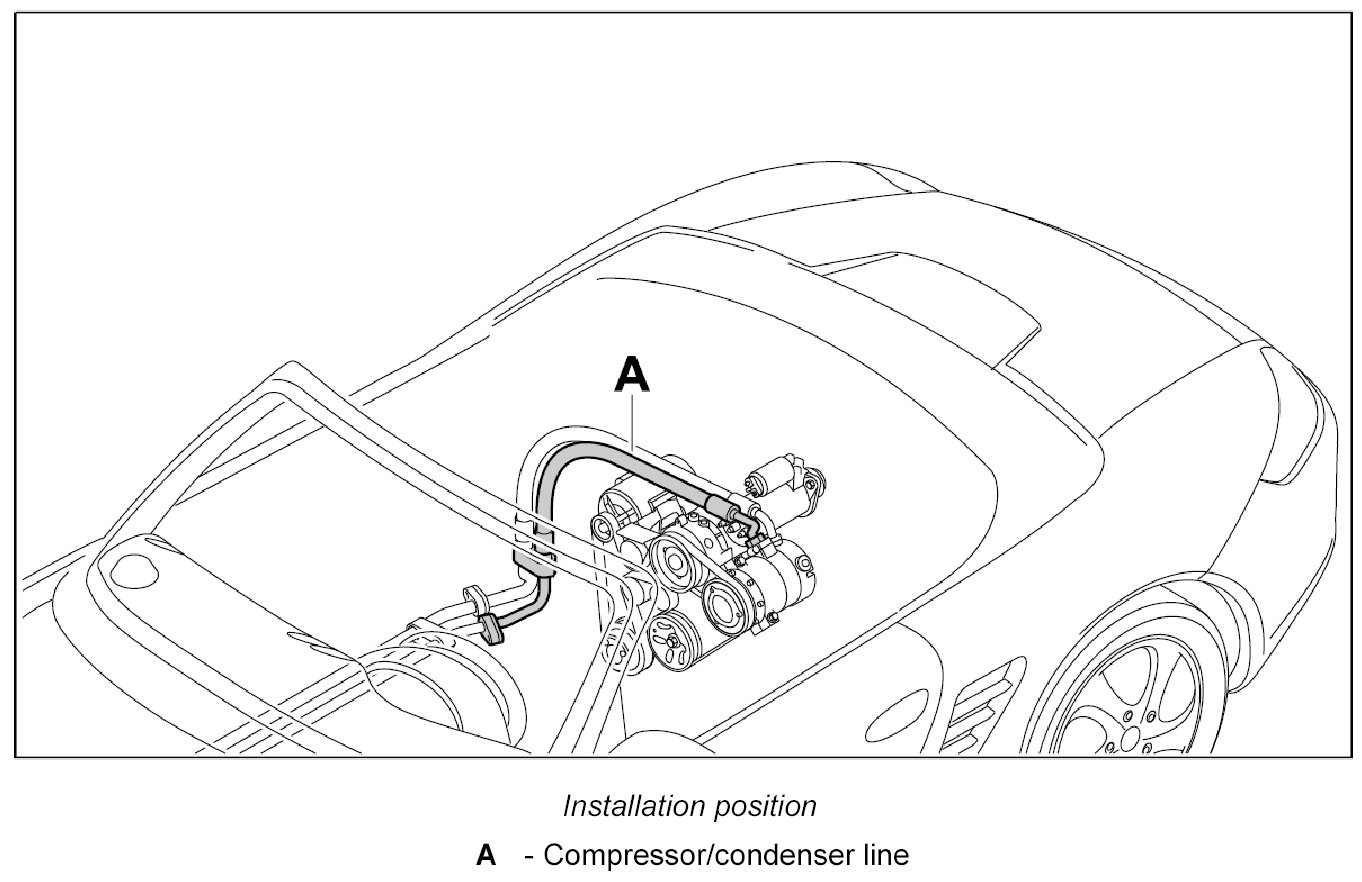 A

Installation position

A - Compressor/condenser line