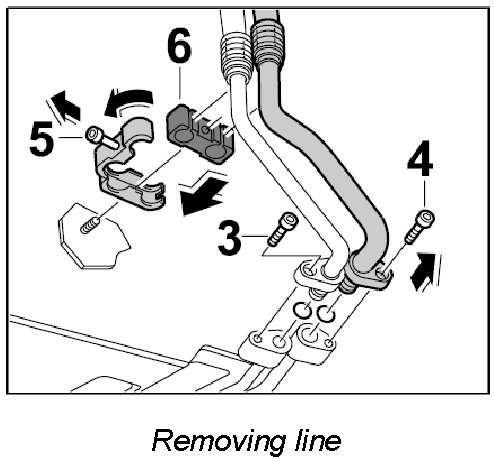 6

5

4

3

Removing line