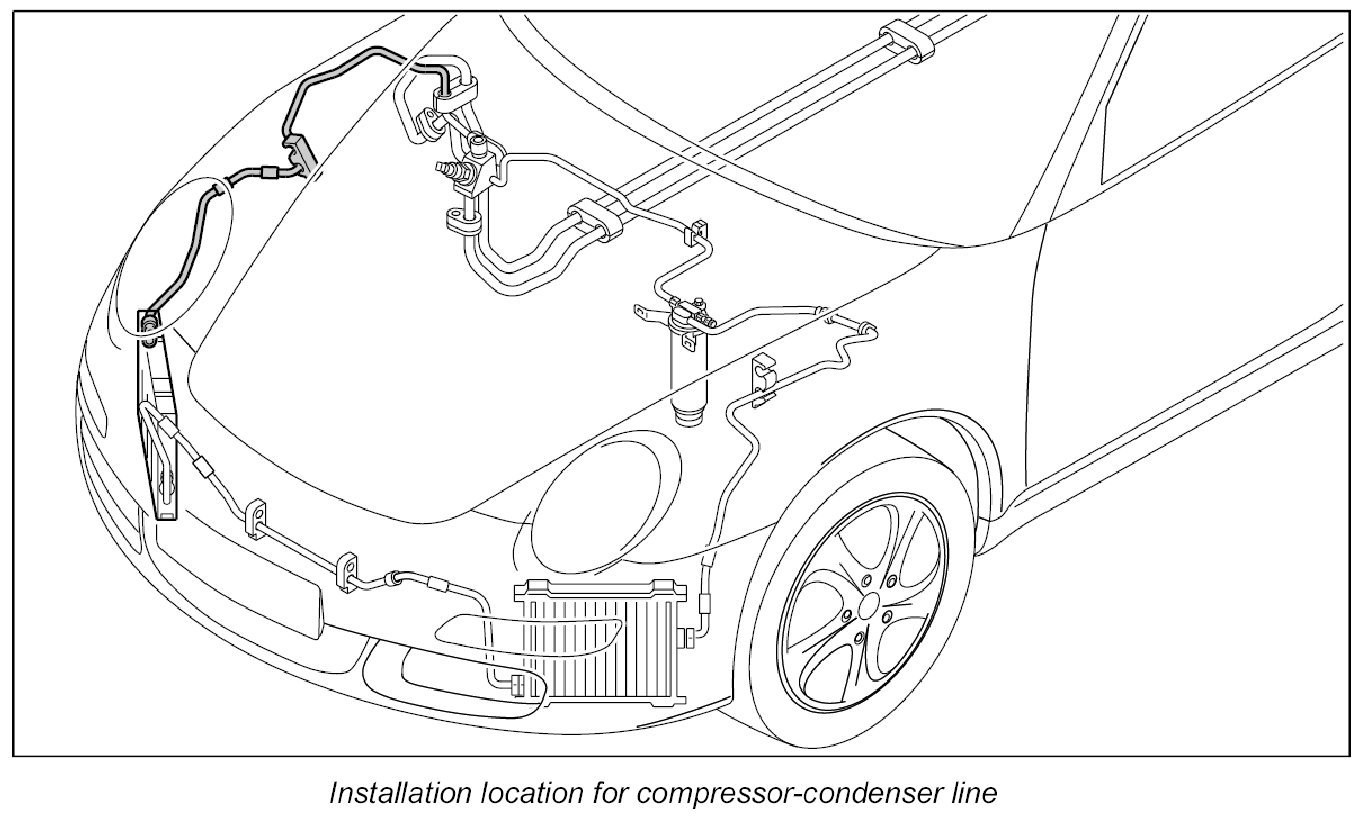 Installation location for compressor-condenser line