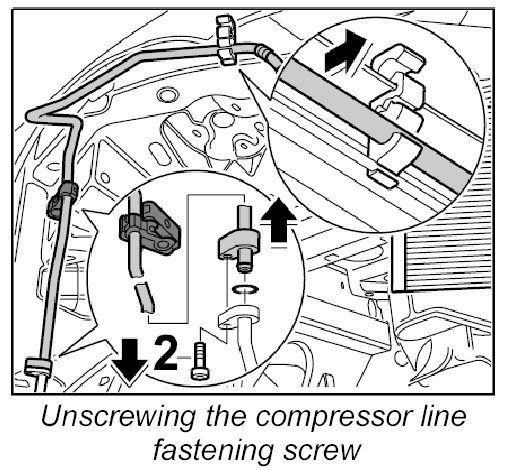 2

Unscrewing the compressor line fastening screw