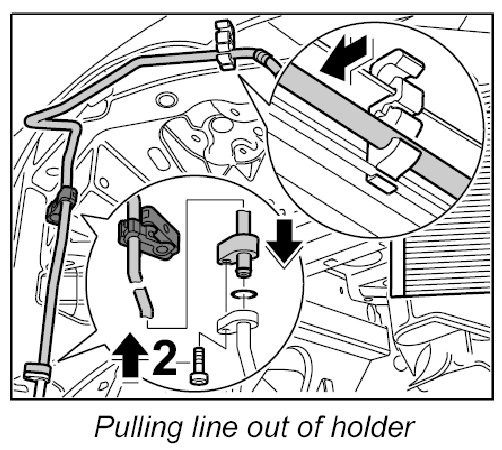 2

Pulling line out of holder