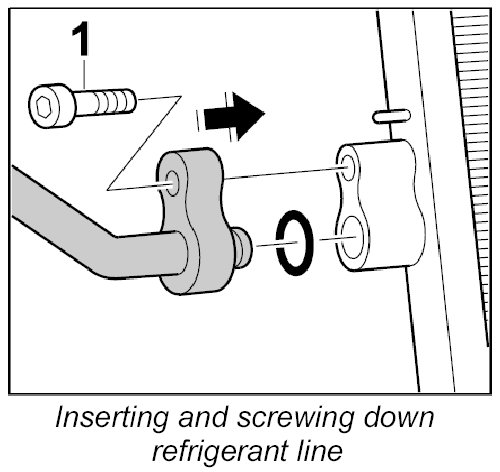 1

Inserting and screwing down refrigerant line