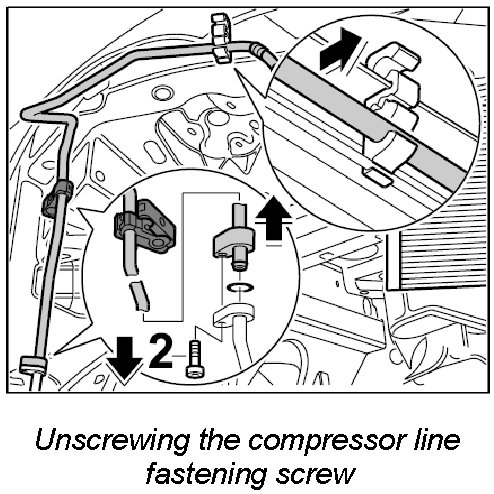 2

Unscrewing the compressor line fastening screw