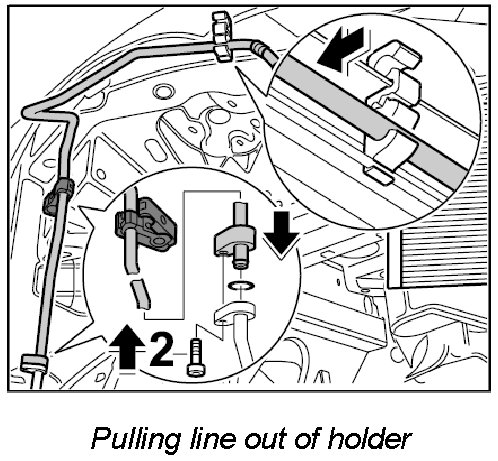 2

Pulling line out of holder