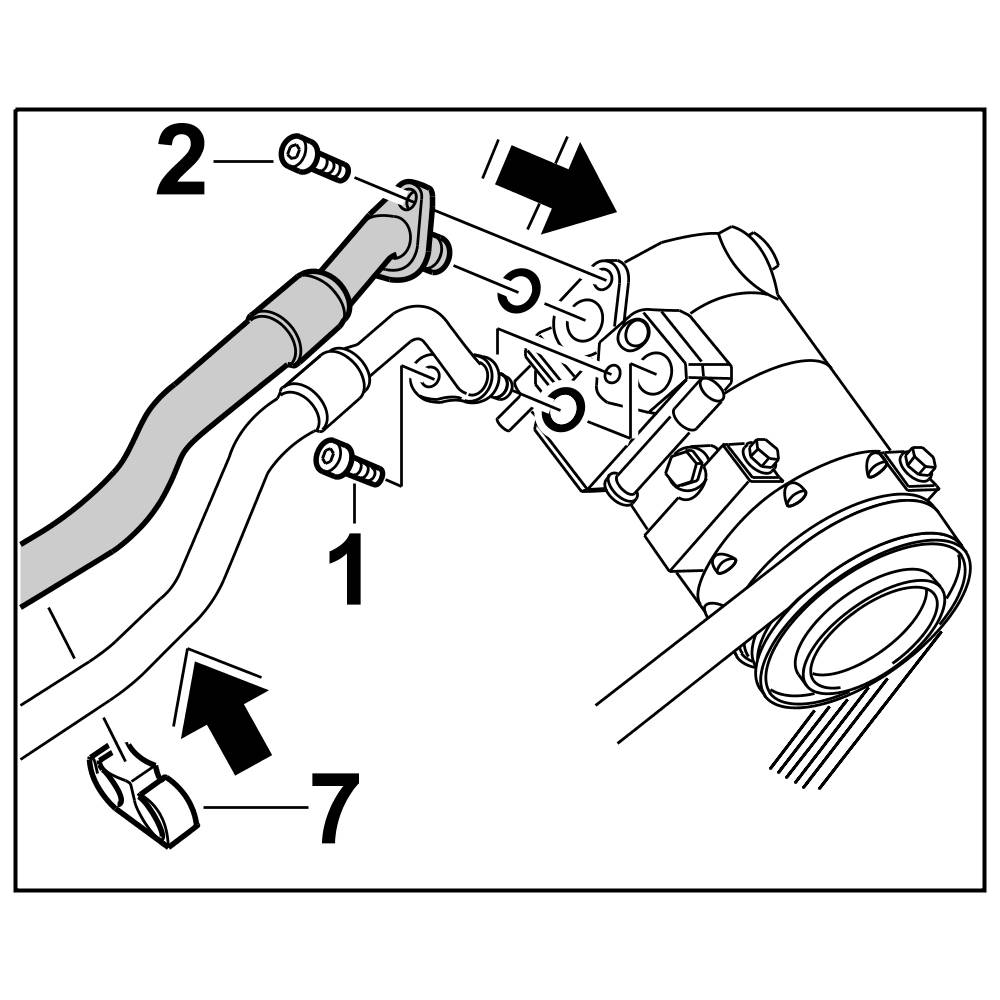 2
1
7