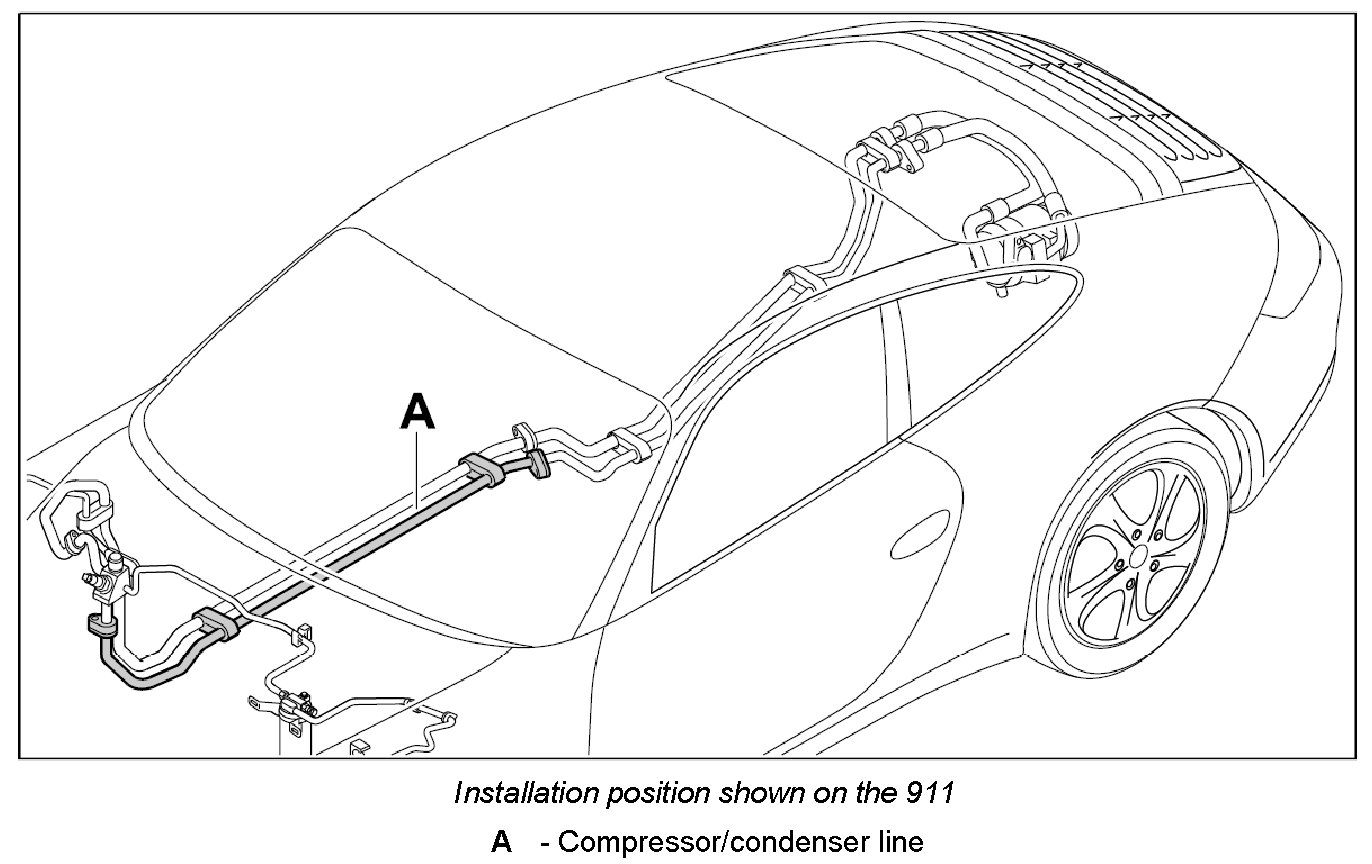 A

Installation position shown on the 911

A - Compressor/condenser line