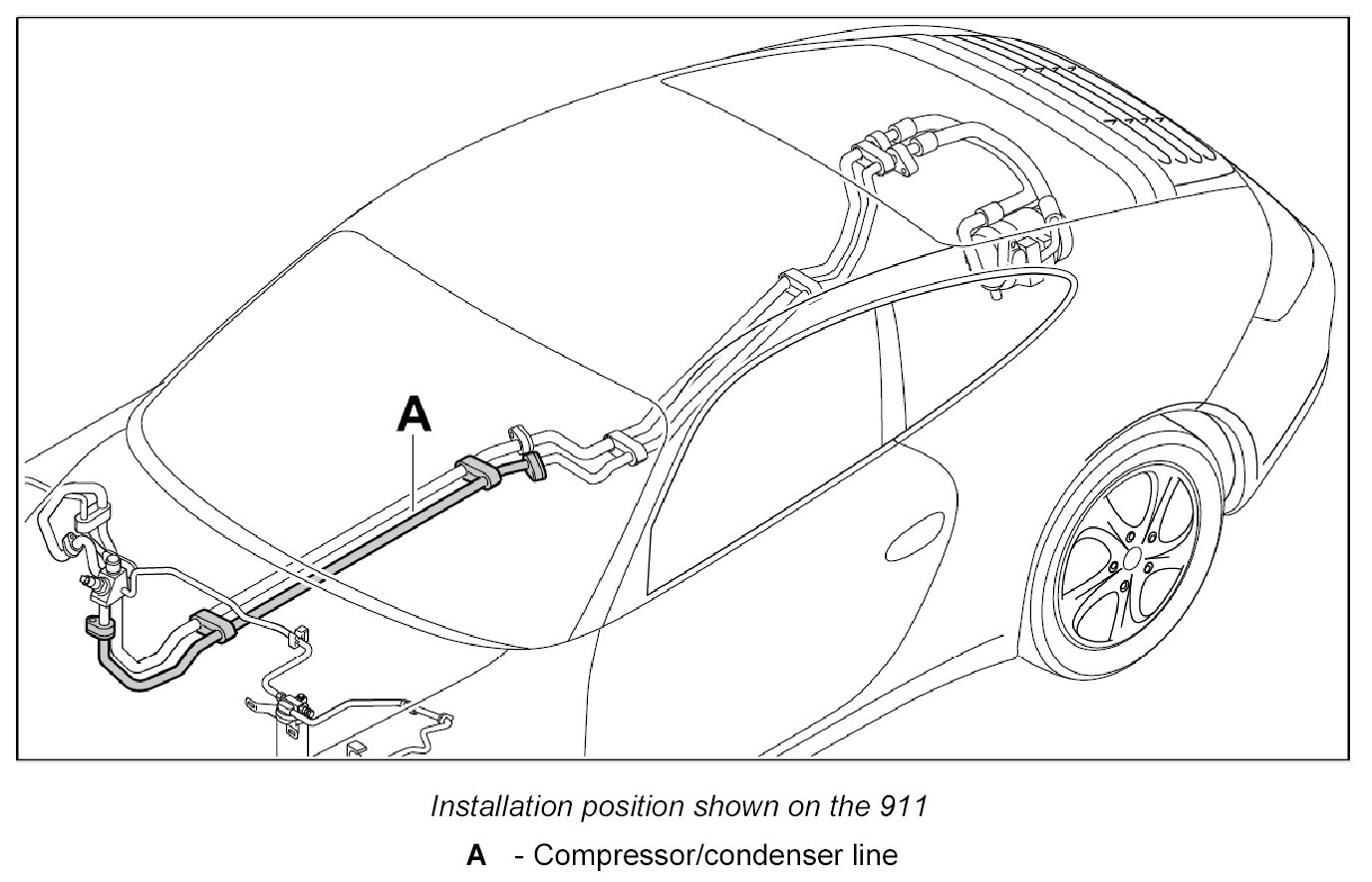 A

Installation position shown on the 911

A - Compressor/condenser line