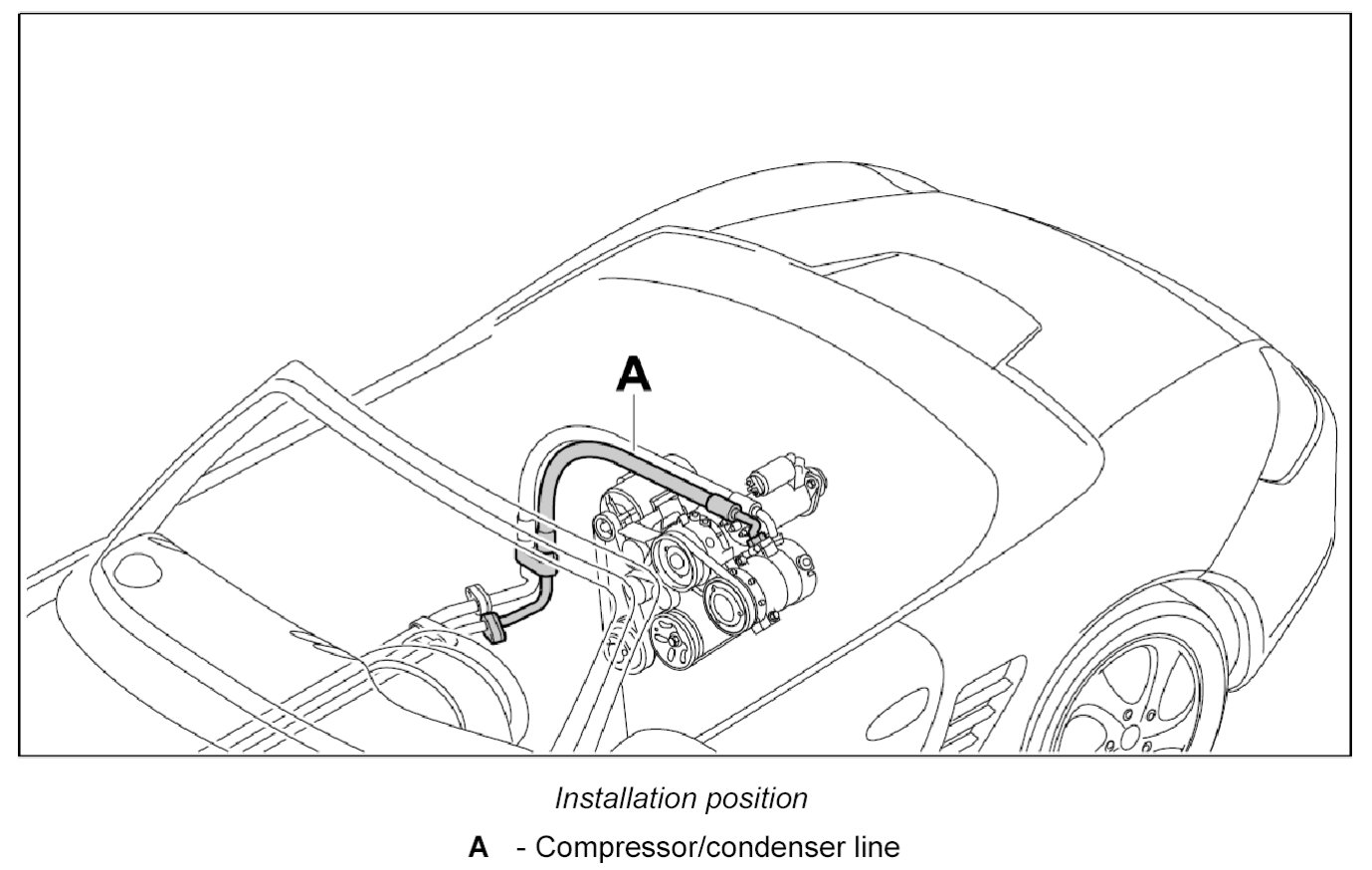 A

Installation position

A - Compressor/condenser line