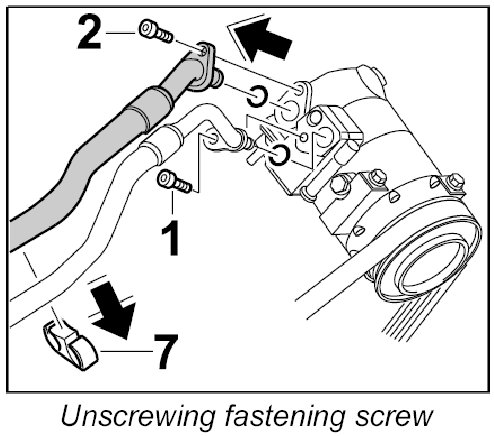 2

1

7

Unscrewing fastening screw