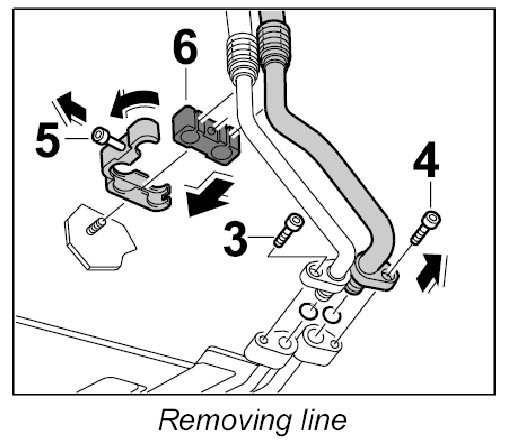 6
5
4
3
Removing line