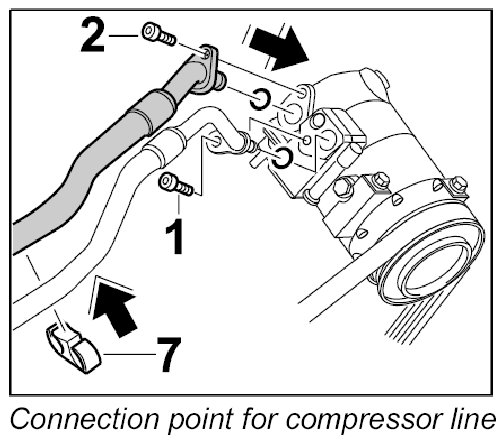 2

1

7

Connection point for compressor line