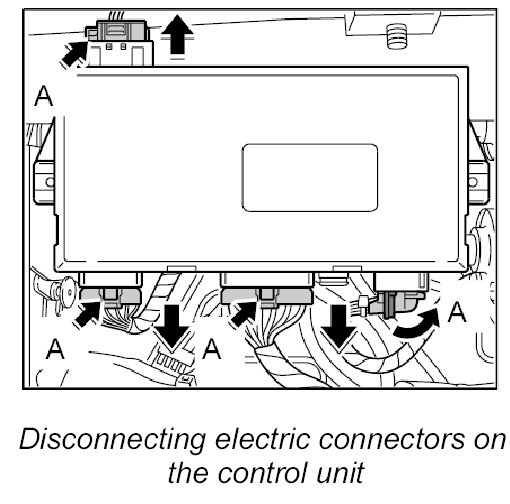 A

A

A

A

Disconnecting electric connectors on the control unit