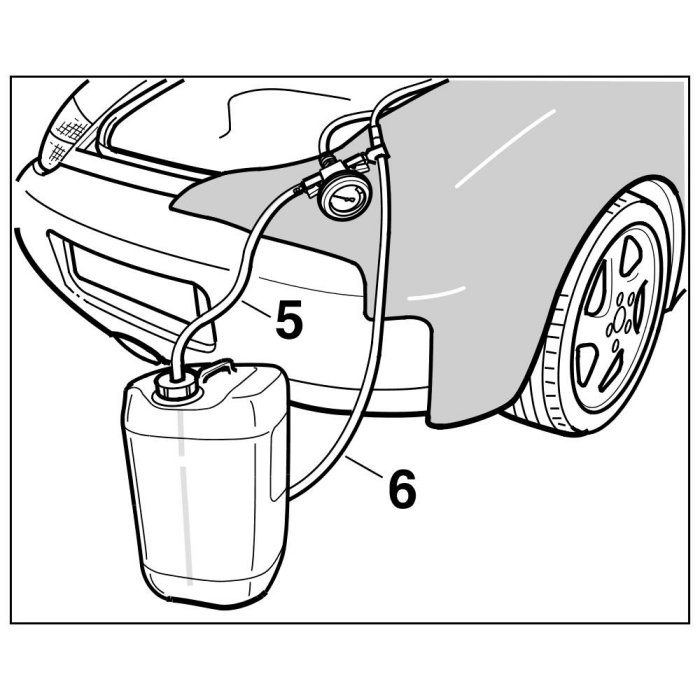 5

6