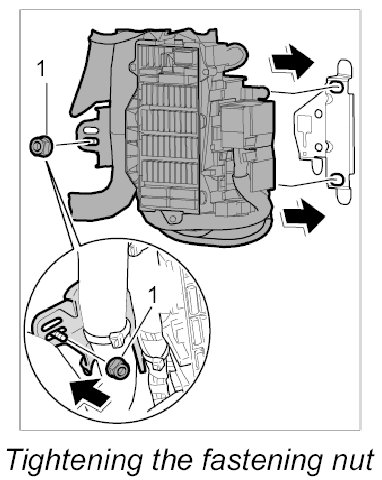 1

1

Tightening the fastening nut