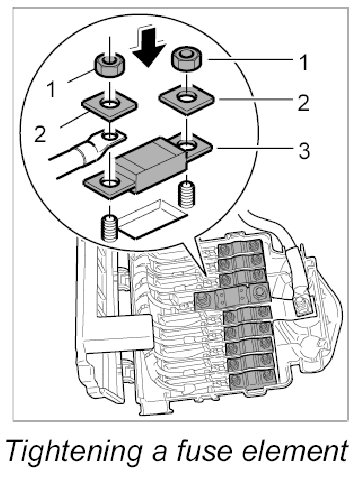 1
1
2
2
3

Tightening a fuse element