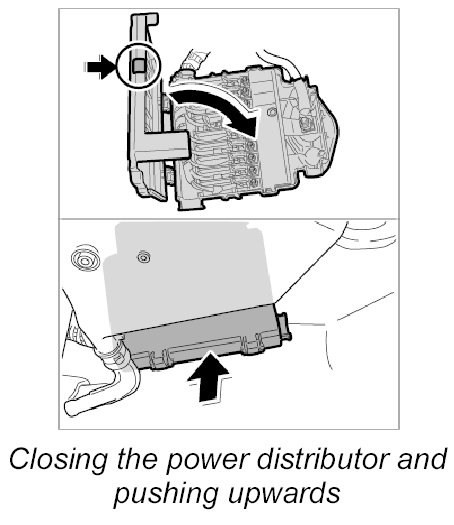 Closing the power distributor and pushing upwards