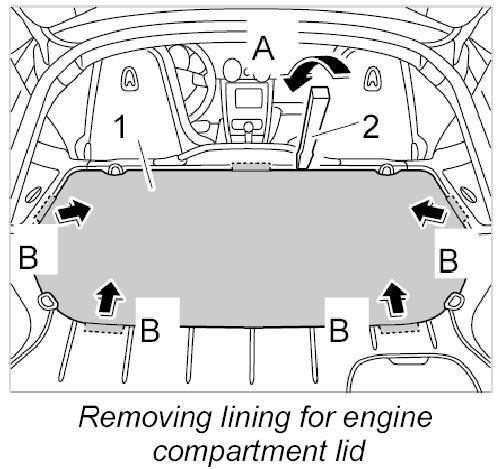 A

1

2

B

B

B

B

Removing lining for engine compartment lid