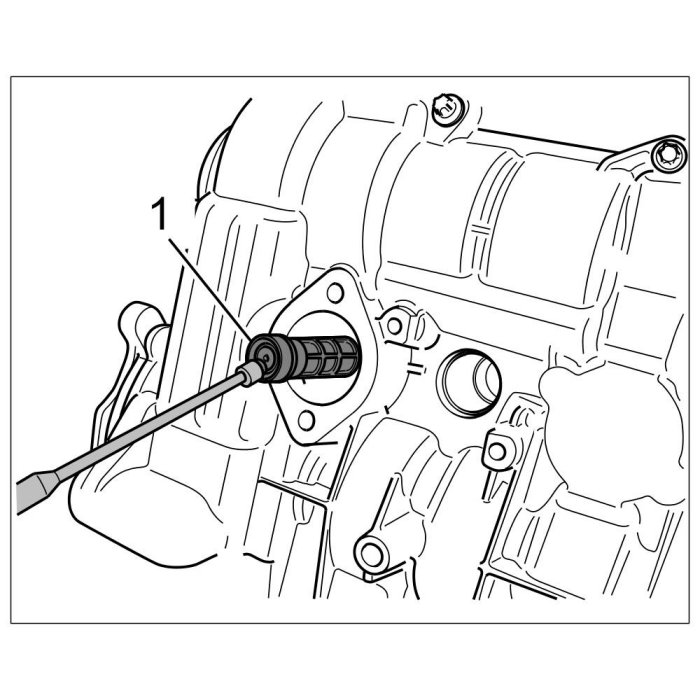 1