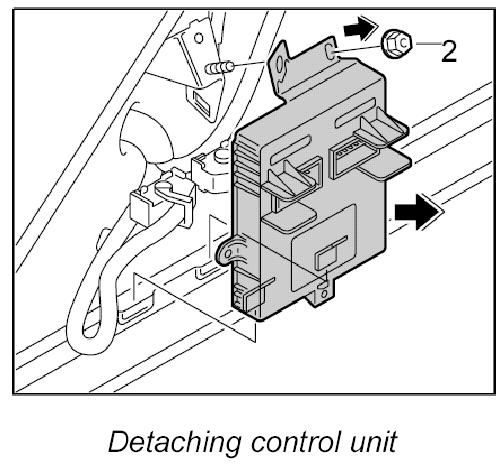 2

Detaching control unit