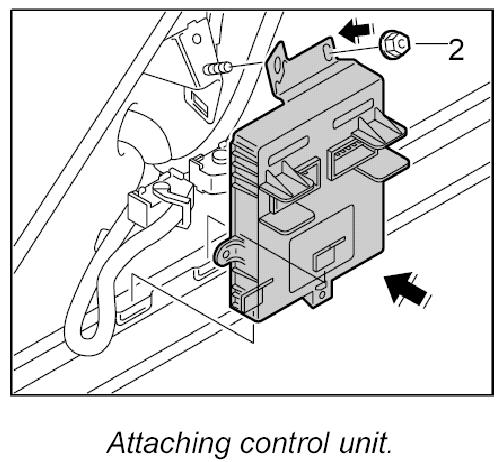 2

Attaching control unit.