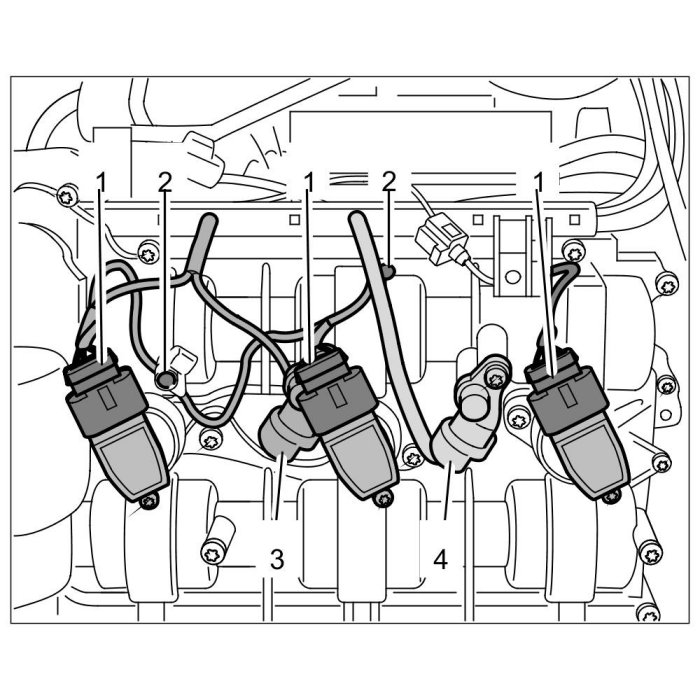 1 2 1 2 1
3 4