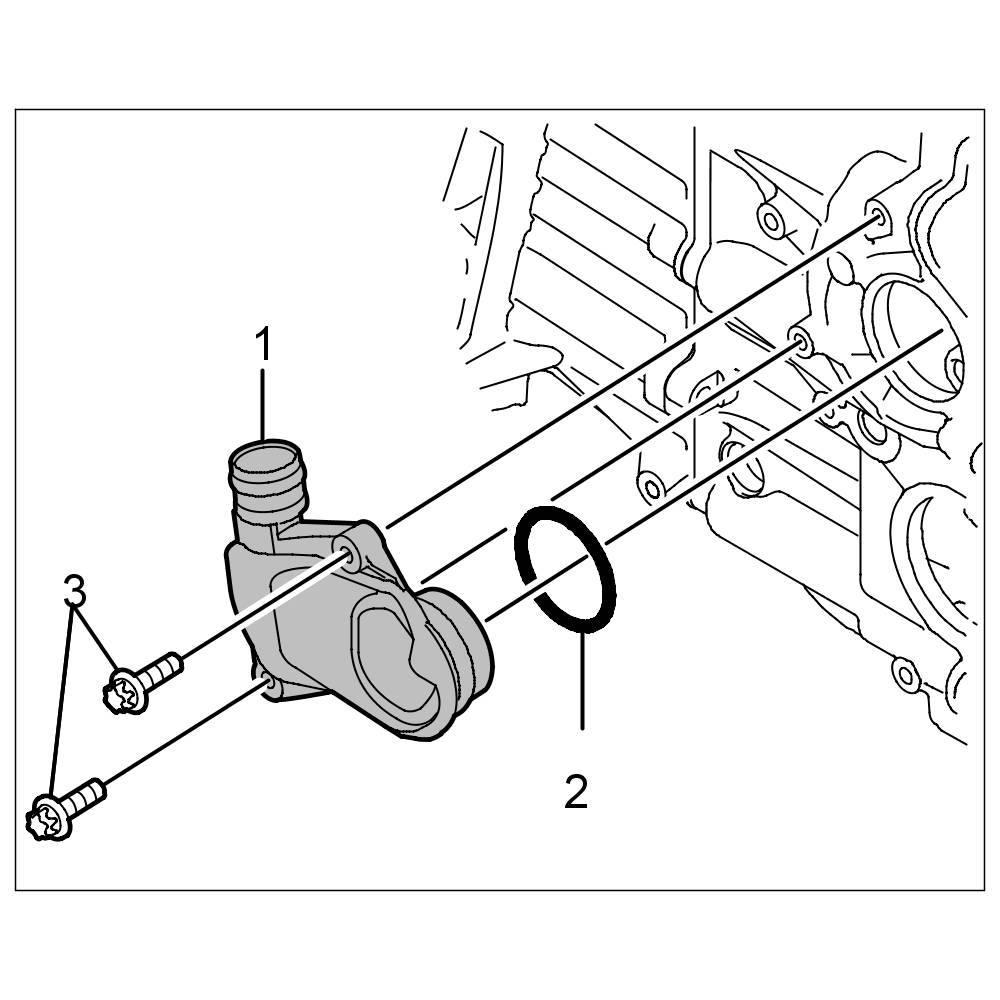 1
3
2