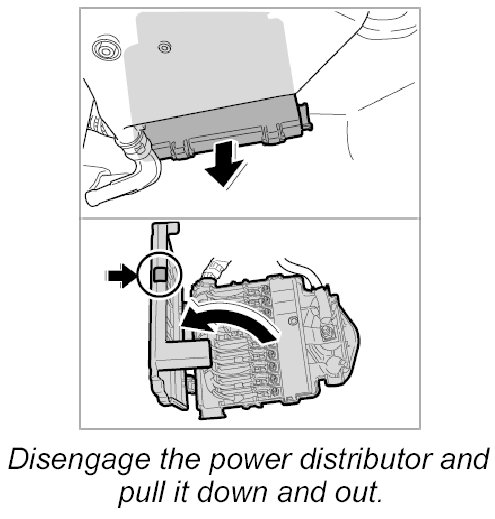 Disengage the power distributor and pull it down and out.