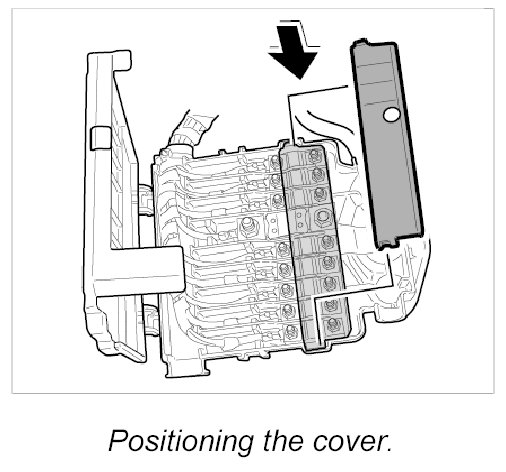 Positioning the cover.