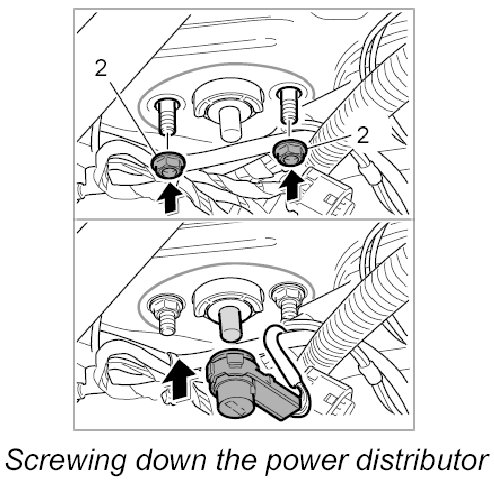 2

2

Screwing down the power distributor