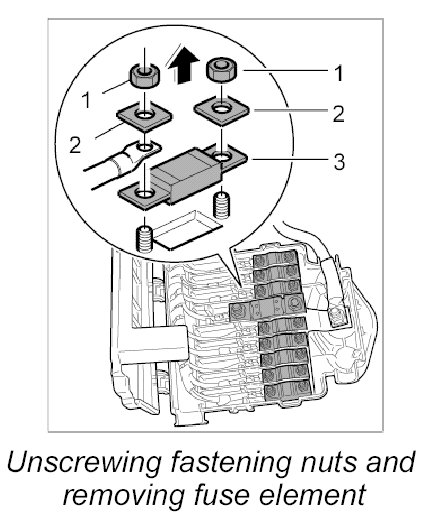 1
1
2
2
3

Unscrewing fastening nuts and removing fuse element