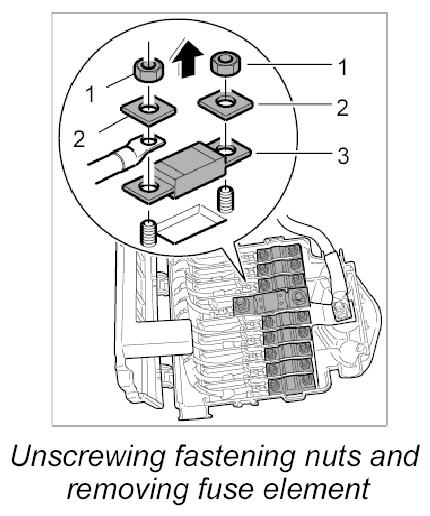 1
1
2
2
3

Unscrewing fastening nuts and removing fuse element