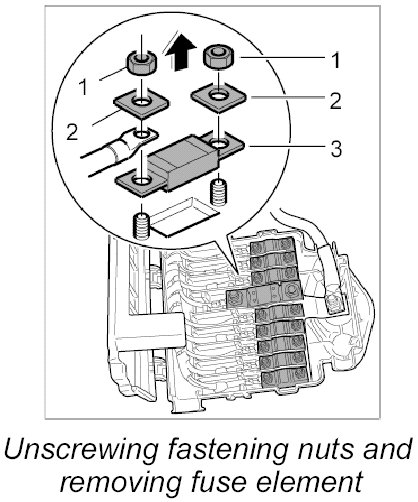 1
1
2
2
3

Unscrewing fastening nuts and removing fuse element